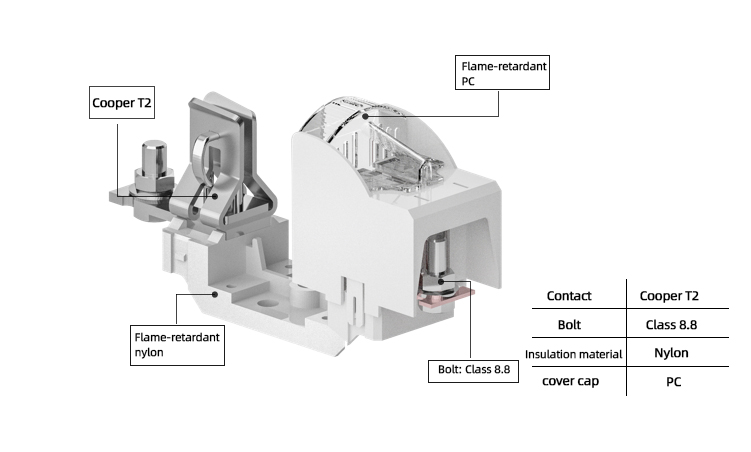 Flame-retardant PC

Cooper T2

Flame-retardant nylon

Bolt: Class 8.8

| Contact | Cooper T2 |
|---|---|
| Bolt | Class 8.8 |
| Insulation material | Nylon |
| cover cap | PC |